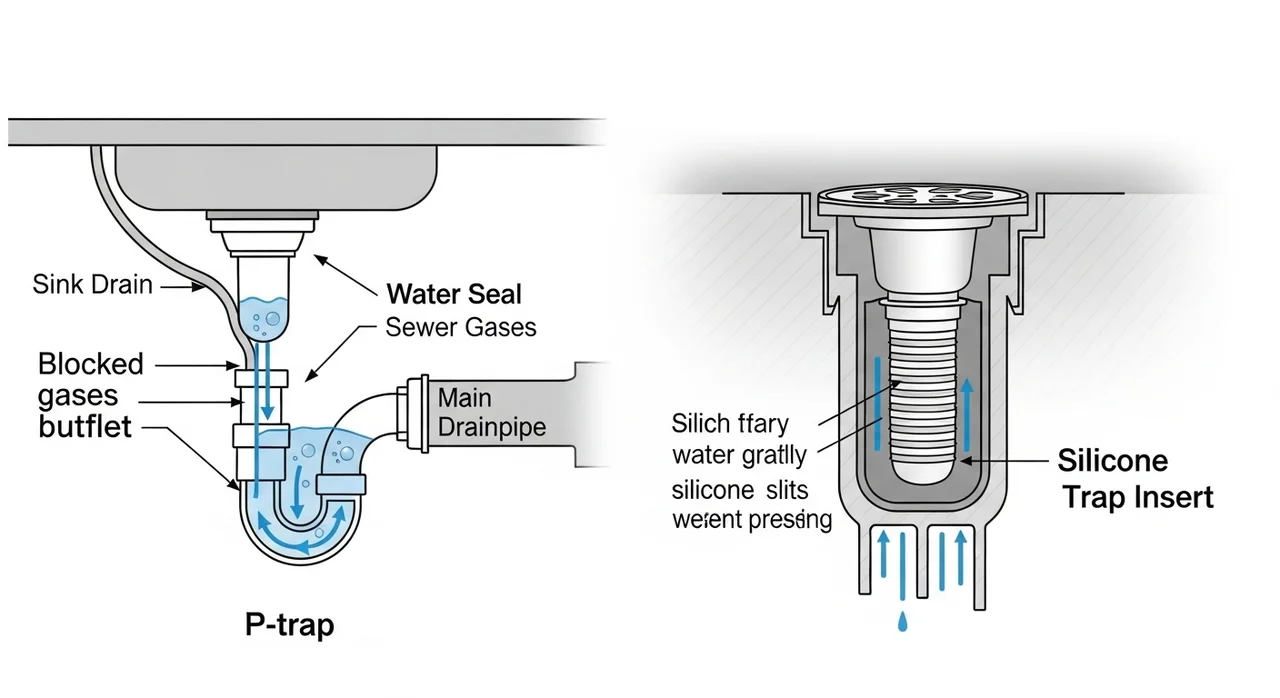 Sink Drain

Water Seal

Sewer Gases

Blocked gases butflet

Main Drainpipe

P-trap

Silich ffary water gratlly silicone slits werent presing

Silicone Trap Insert