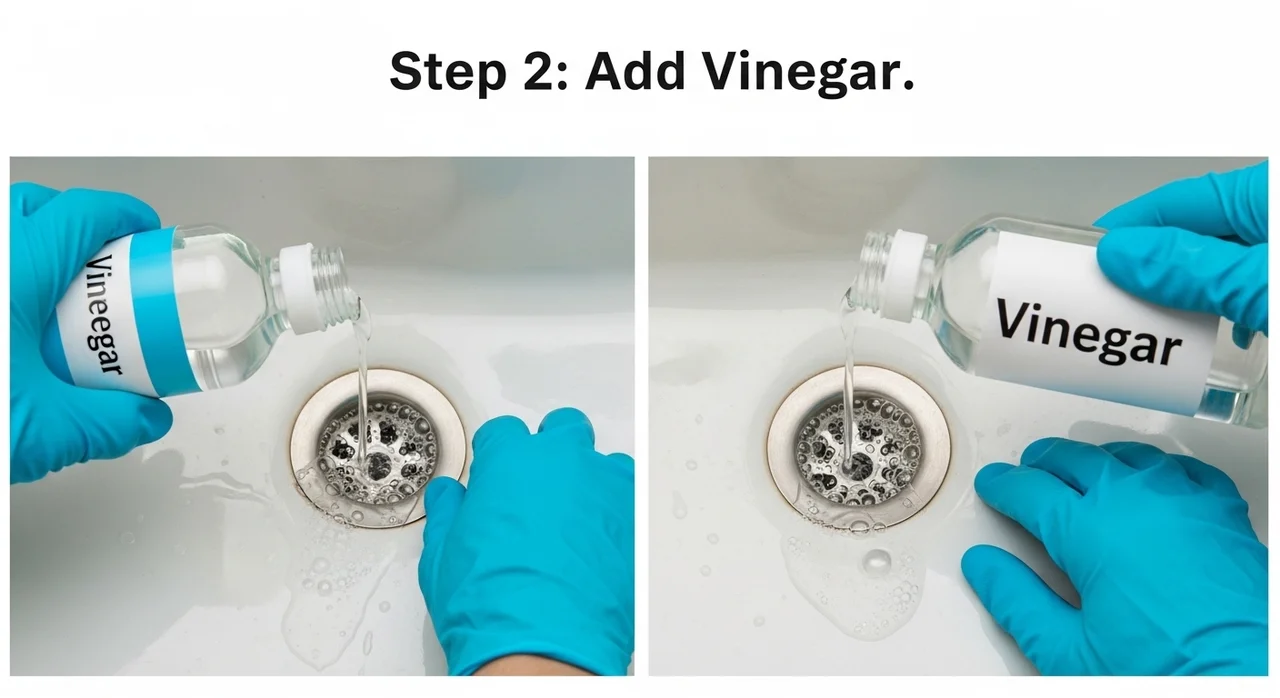 Step 2: Add Vinegar.

Vinegar

Vinegar